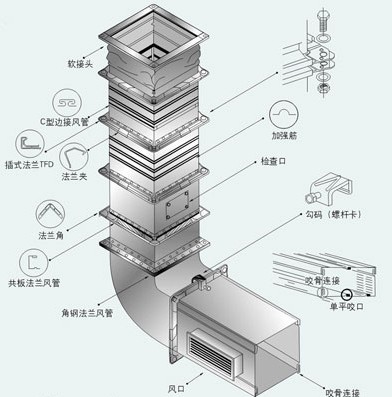 软接头

C型边接风管

插式法兰TFD

法兰夹

法兰角

共板法兰风管

角钢法兰风管

加强筋

检查口

勾码（螺杆卡）

咬骨连接

单平咬口

风口

咬骨连接